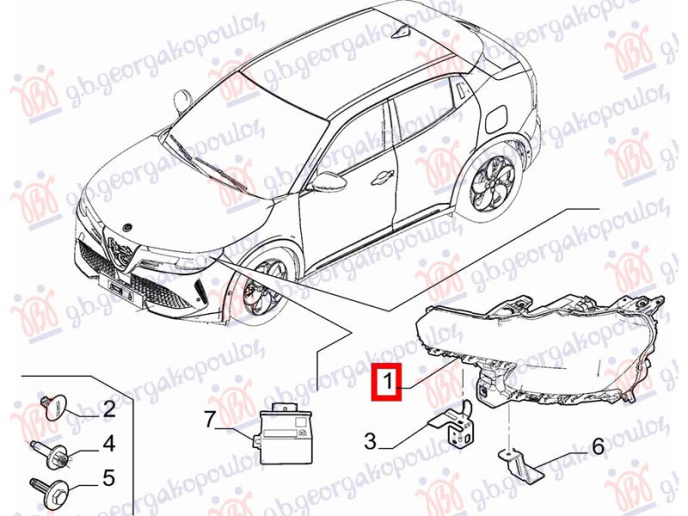 g.b.georgakopoulos
1
2
3
4
5
6
7